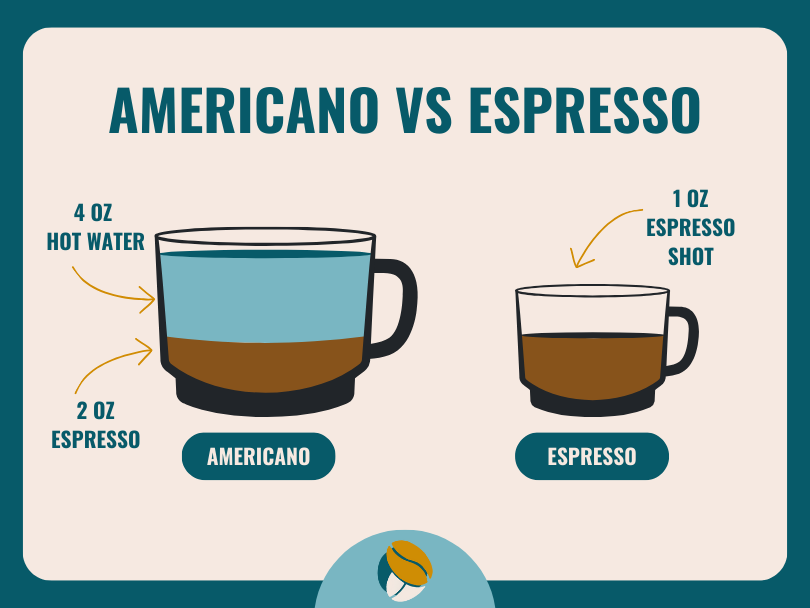 AMERICANO VS ESPRESSO

4 OZ
HOT WATER

2 OZ
ESPRESSO

AMERICANO

1 OZ
ESPRESSO
SHOT

ESPRESSO