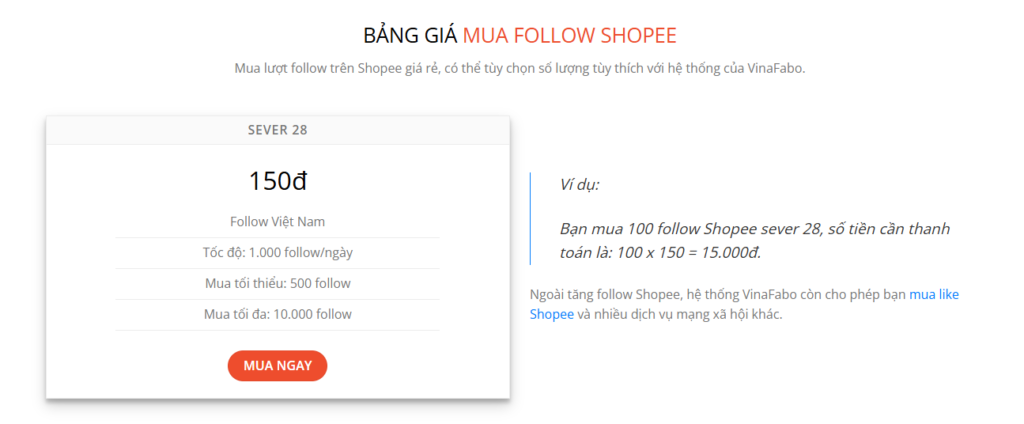 BẢNG GIÁ MUA FOLLOW SHOPEE

Mua lượt follow trên Shopee giá rẻ, có thể tùy chọn số lượng tùy thích với hệ thống của VinaFabo.

SEVER 28

150đ

Follow Việt Nam

Tốc độ: 1.000 follow/ngày

Mua tối thiểu: 500 follow

Mua tối đa: 10.000 follow

MUA NGAY

Ví dụ:

Bạn mua 100 follow Shopee sever 28, số tiền cần thanh toán là: 100 x 150 = 15.000đ.

Ngoài tăng follow Shopee, hệ thống VinaFabo còn cho phép bạn mua like Shopee và nhiều dịch vụ mạng xã hội khác.